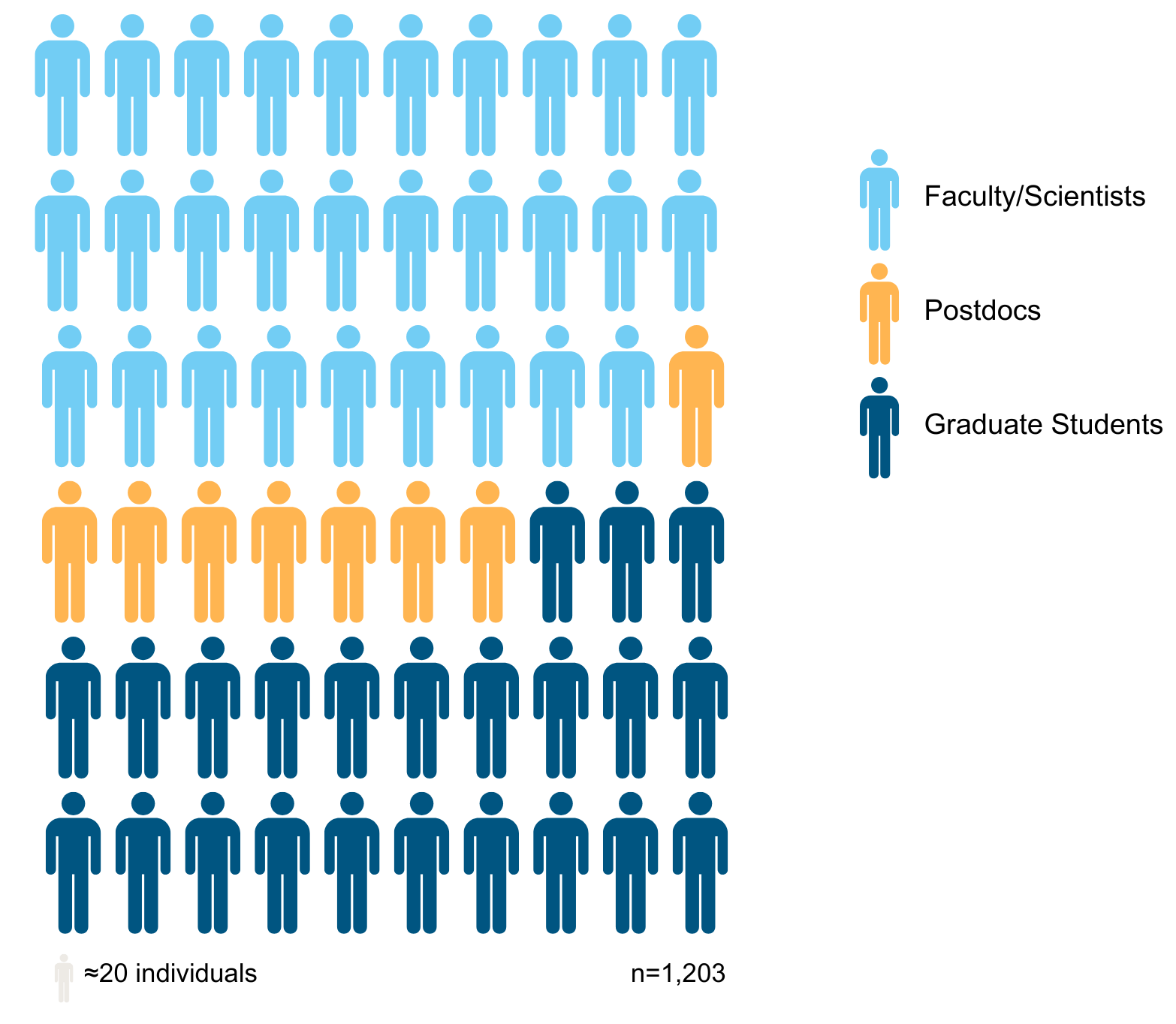 Faculty/Scientists

Postdocs

Graduate Students

≈20 individuals

n=1,203