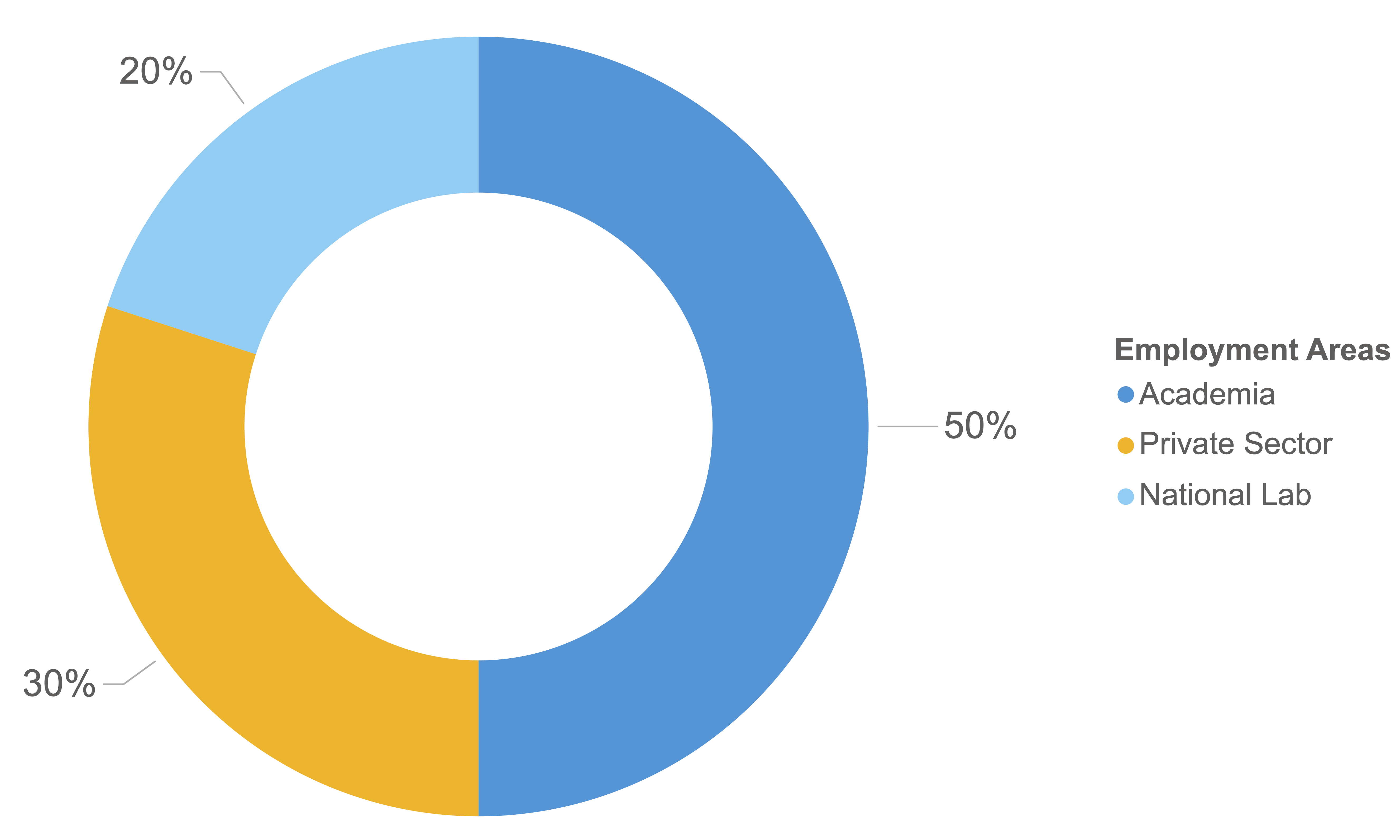 20%

50%

30%

Employment Areas
Academia
Private Sector
National Lab